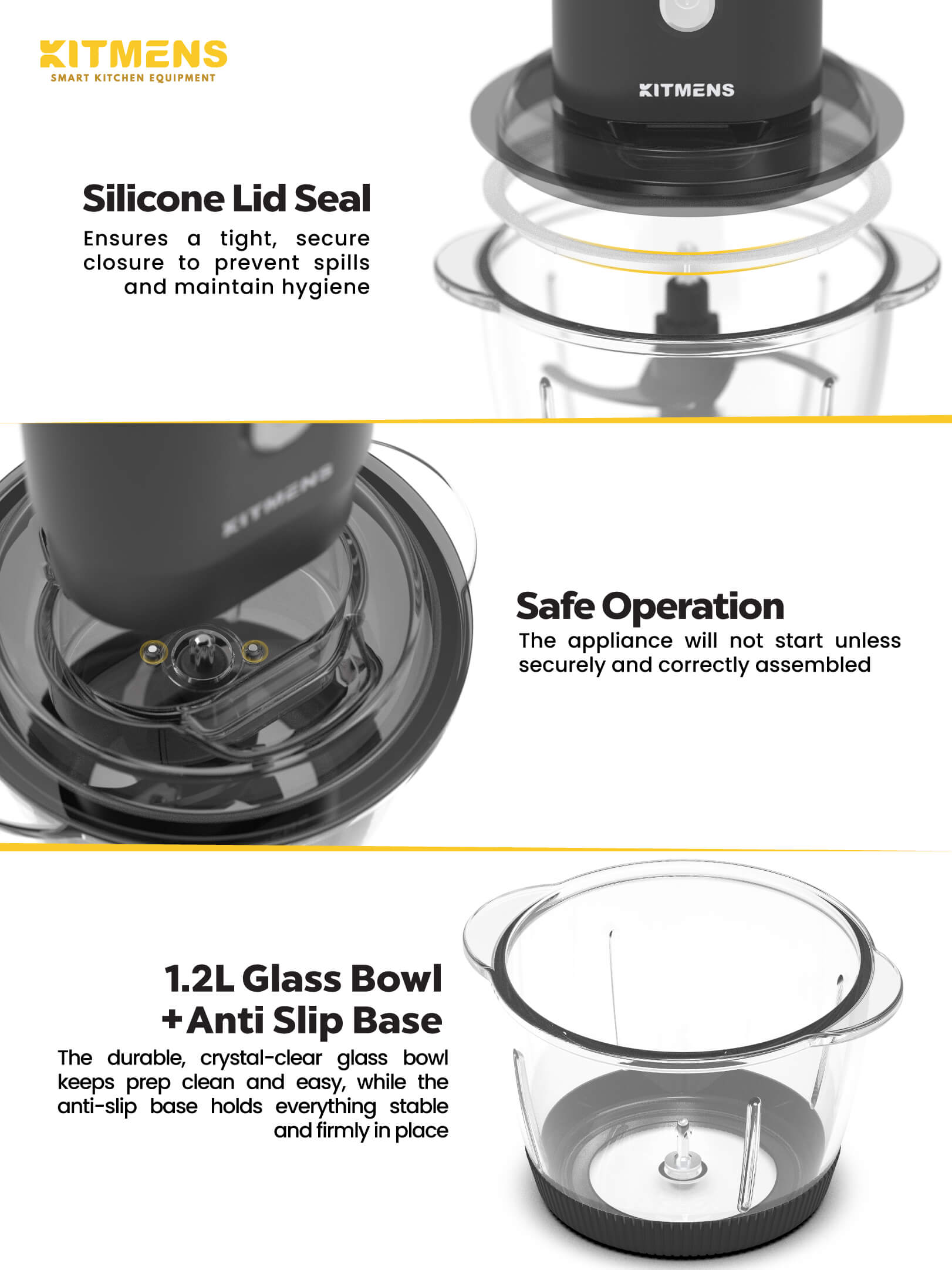 KITMENS
SMART KITCHEN EQUIPMENT

KITMENS

Silicone Lid Seal
Ensures a tight, secure closure to prevent spills and maintain hygiene

KITMENS

Safe Operation
The appliance will not start unless securely and correctly assembled

1.2L Glass Bowl +Anti Slip Base
The durable, crystal-clear glass bowl keeps prep clean and easy, while the anti-slip base holds everything stable and firmly in place